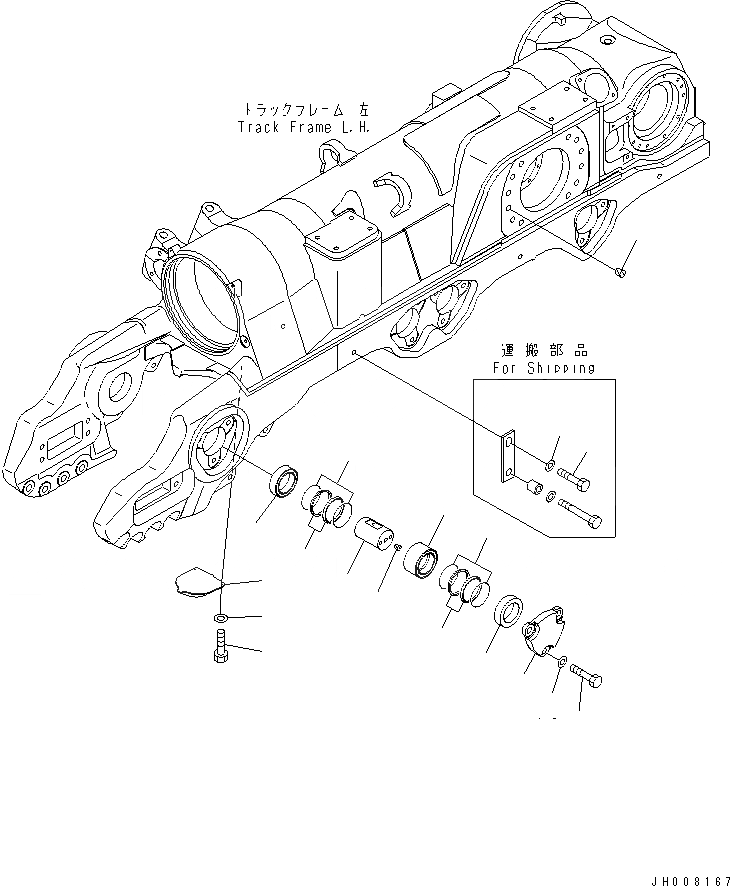 トラックフレーム 左
Track Frame L.H.

運搬部品
For Shipping

JH008167