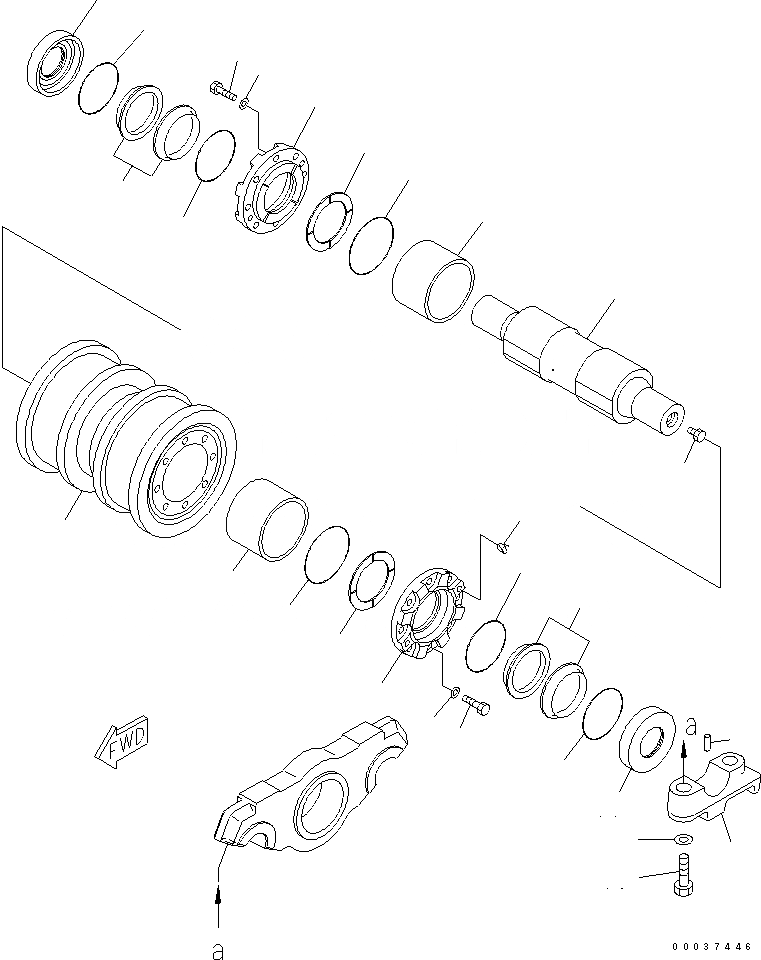 FWD

a

a

00037446