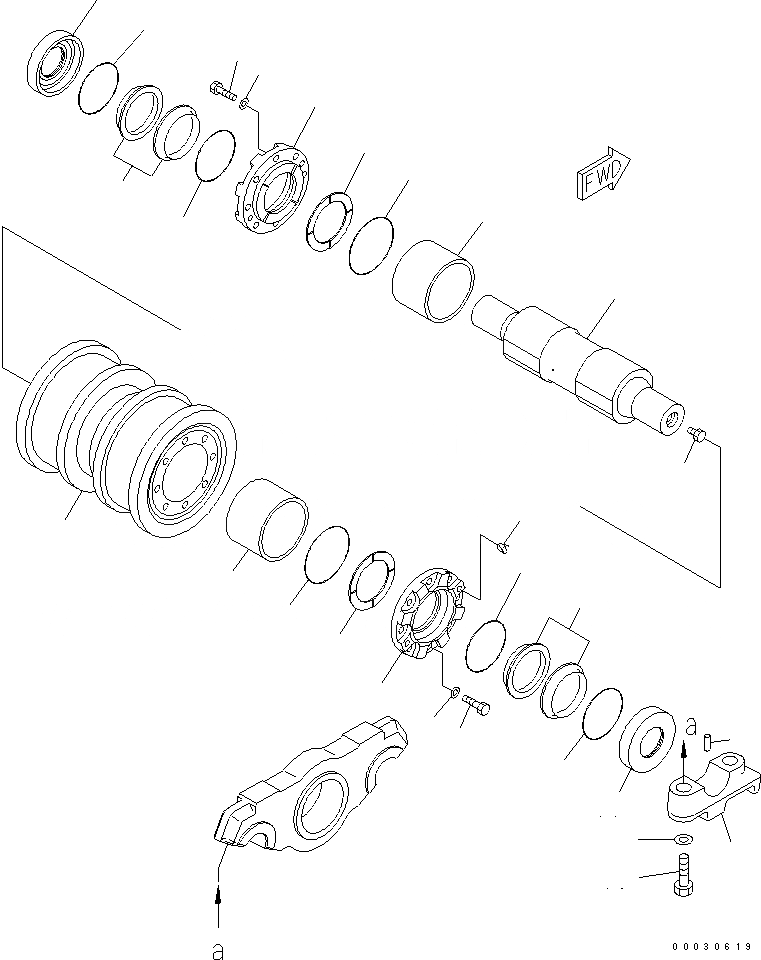 FWD

a

a

00030613