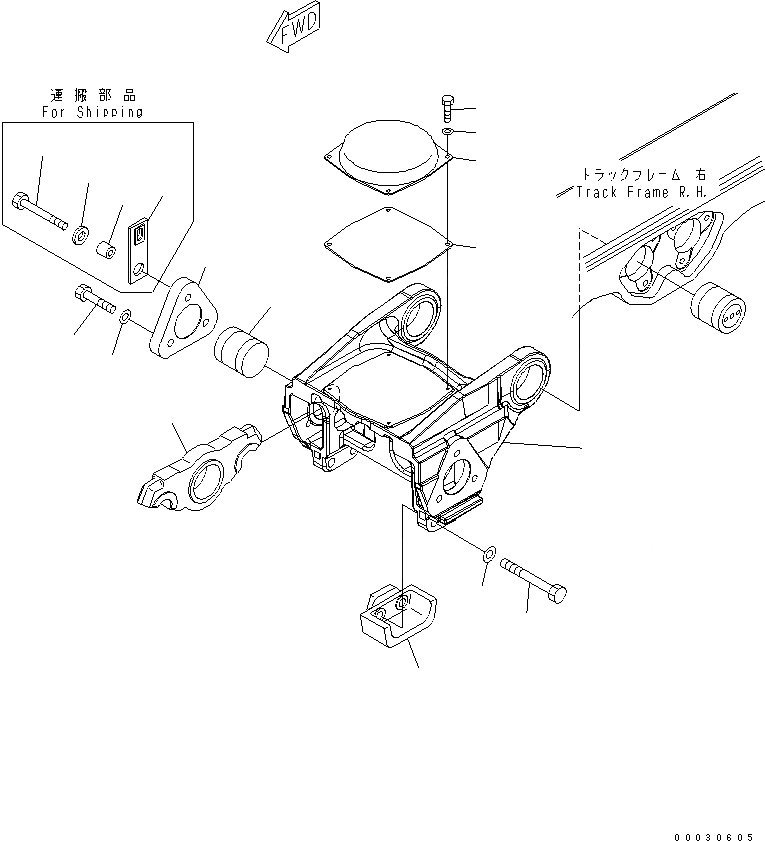 FWD

運搬部品
For Shipping

トラックフレーム 右
Track Frame R.H.

00030605