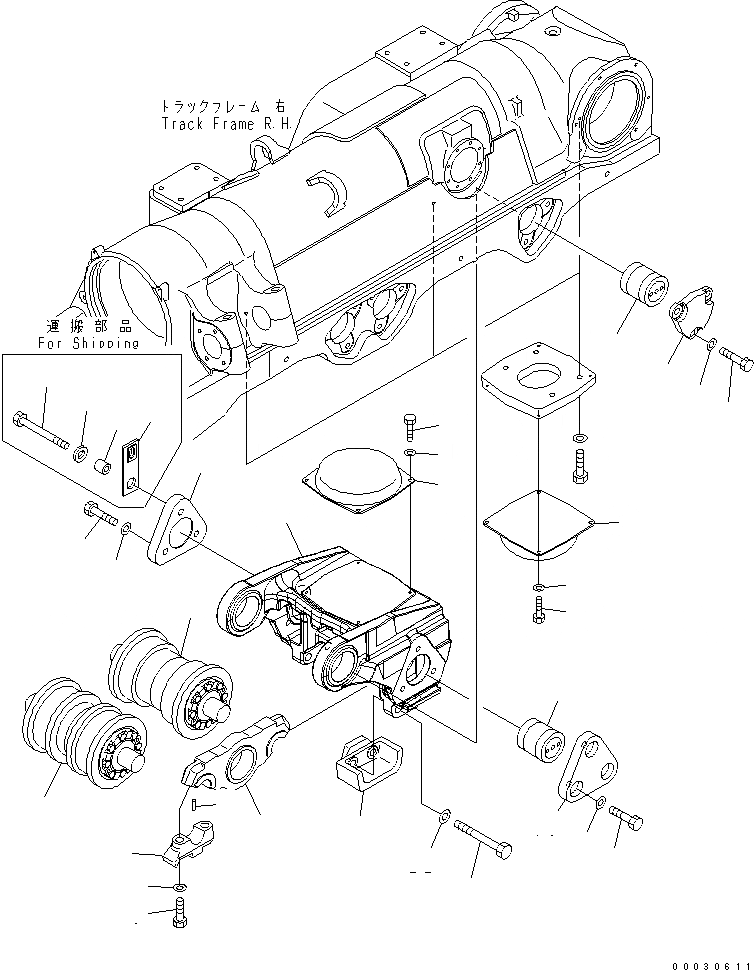 トラックフレーム 右
Track Frame R.H.

運搬部品
For Shipping

00030611