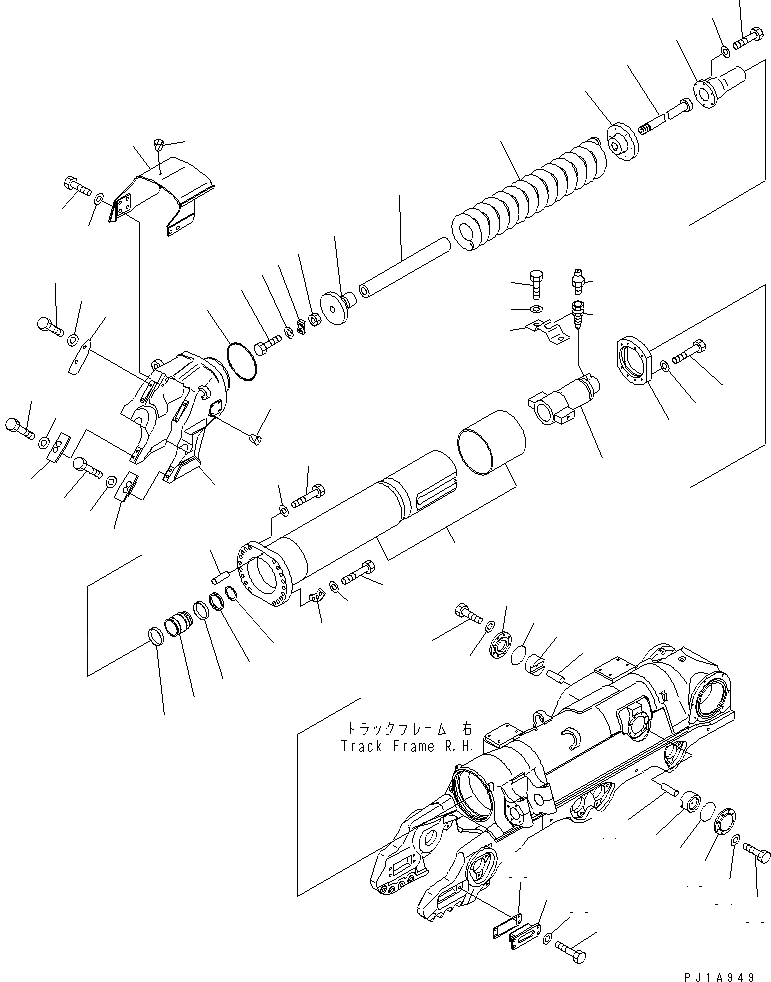 トラックフレーム 右
Track Frame R.H.

PJ1A949