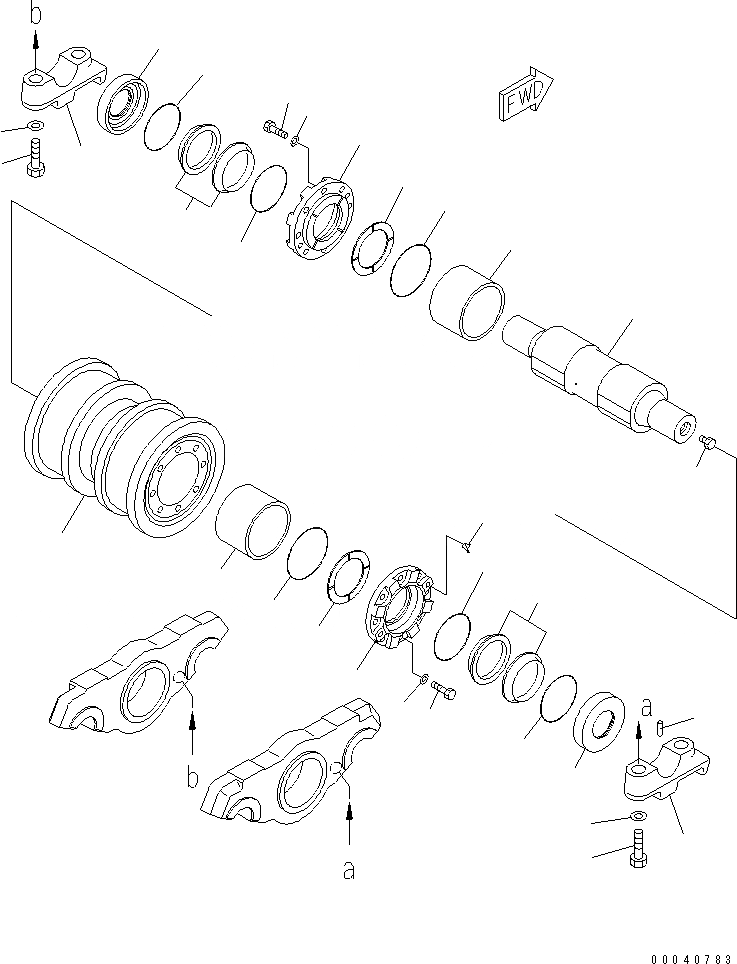 b

FWD

b

a

a

00040783