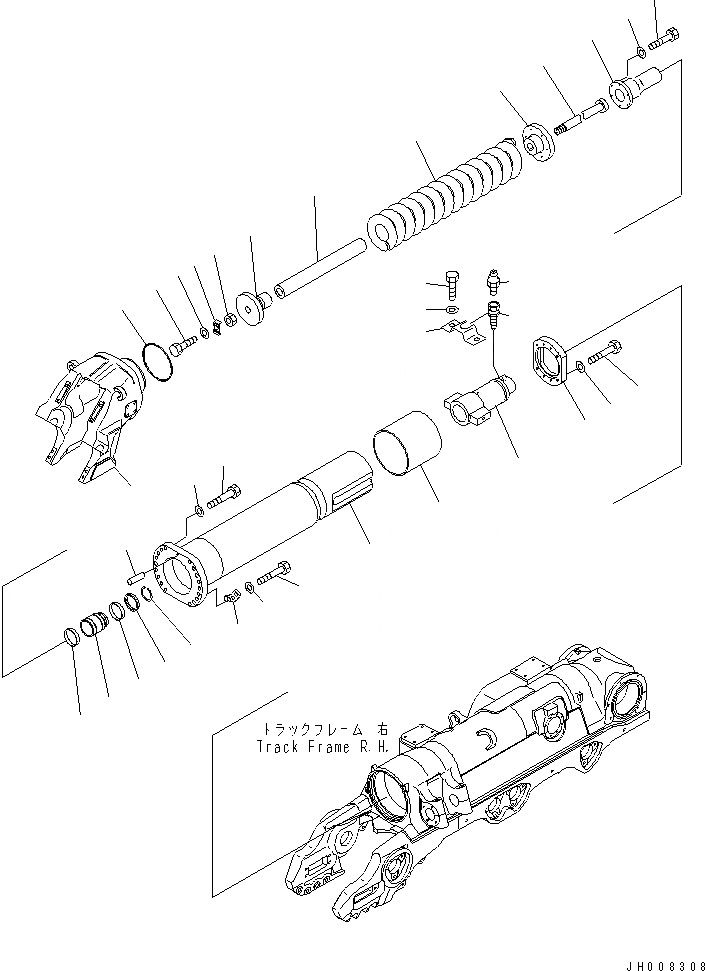 トラックフレーム 右
Track Frame R.H.

JH008308