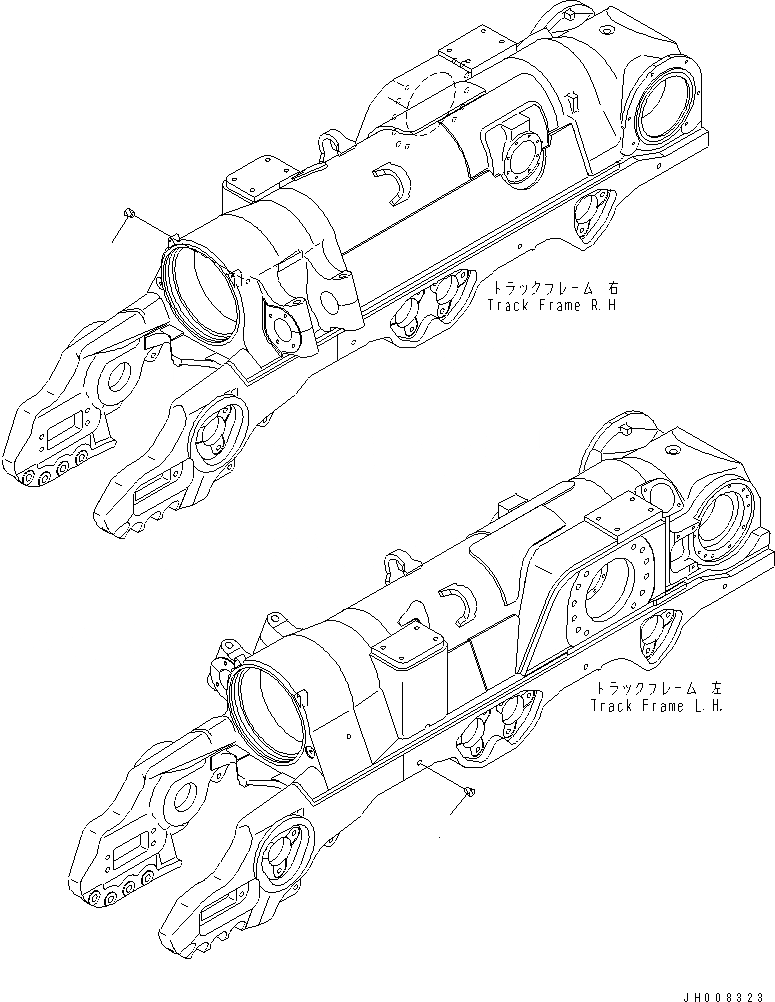 トラックフレーム 右
Track Frame R.H

トラックフレーム 左
Track Frame L.H.

JH008323