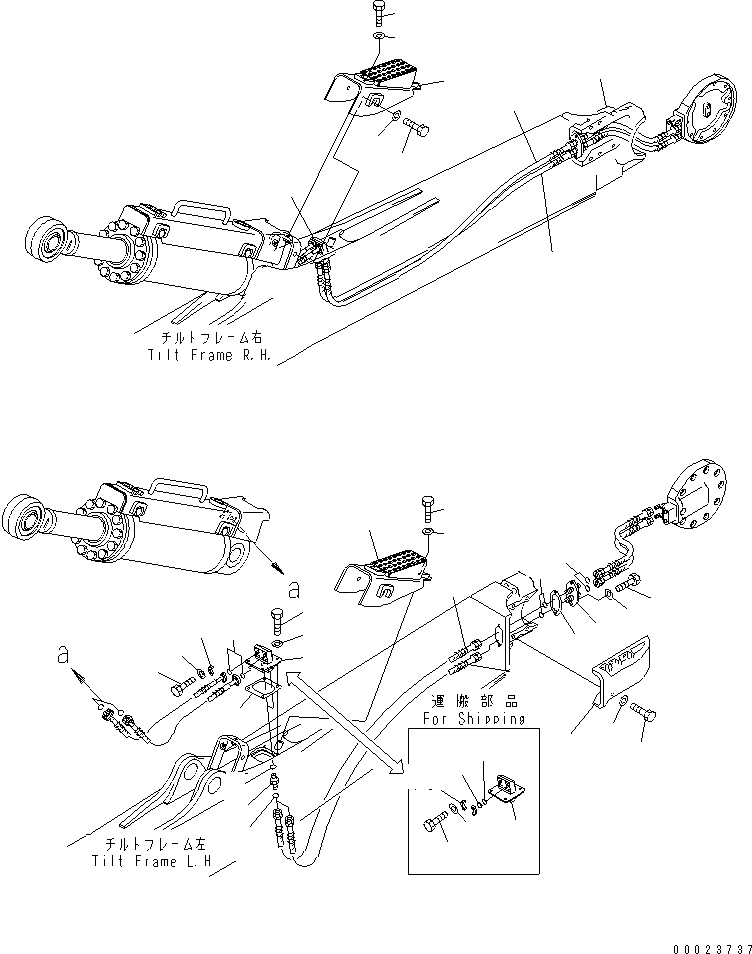 チルトフレーム右
Tilt Frame R.H.

a

a

運搬部品
For Shipping

チルトフレーム左
Tilt Frame L.H

00023737