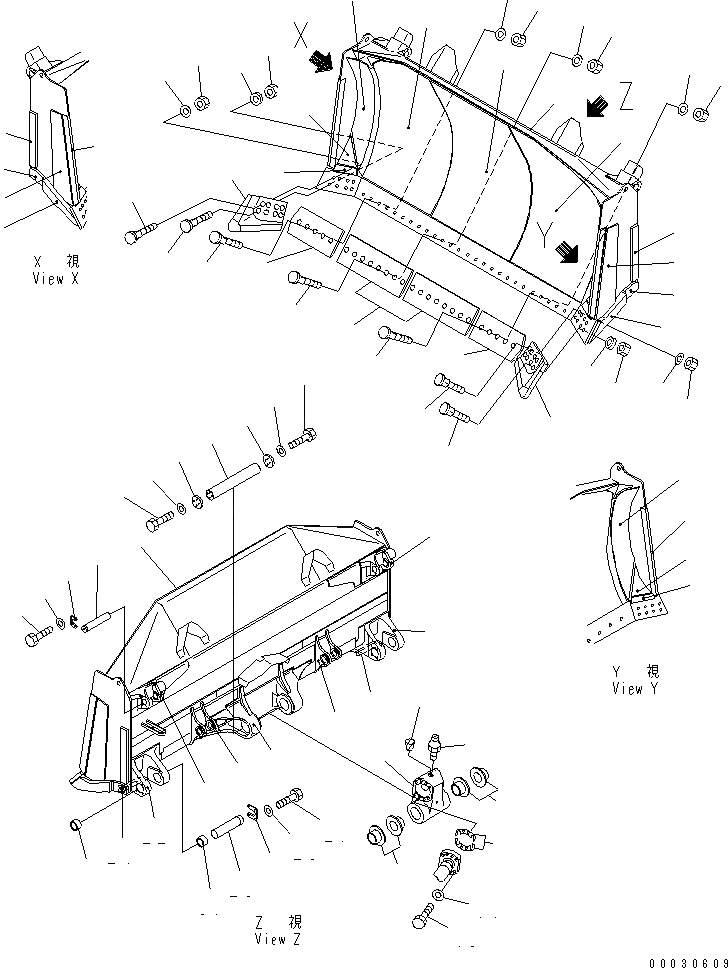 X

Z

Y

X 視
View X

Y 視
View Y

Z 視
View Z

00030609