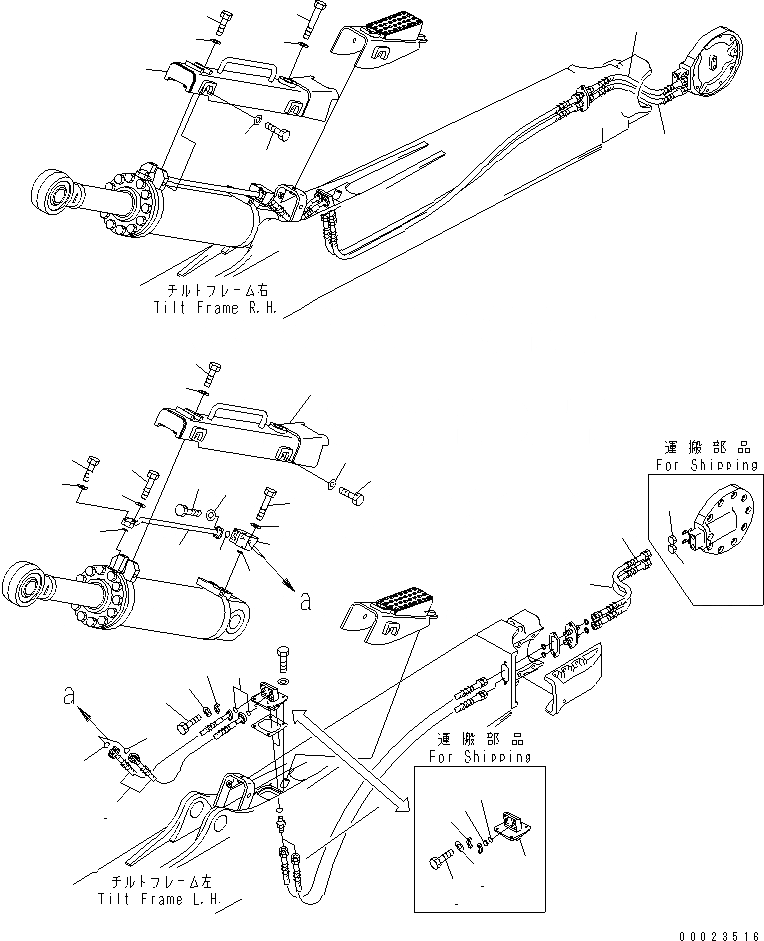 チルトフレーム右
Tilt Frame R.H.

運搬部品
For Shipping

a

a

運搬部品
For Shipping

チルトフレーム左
Tilt Frame L.H.

00023516