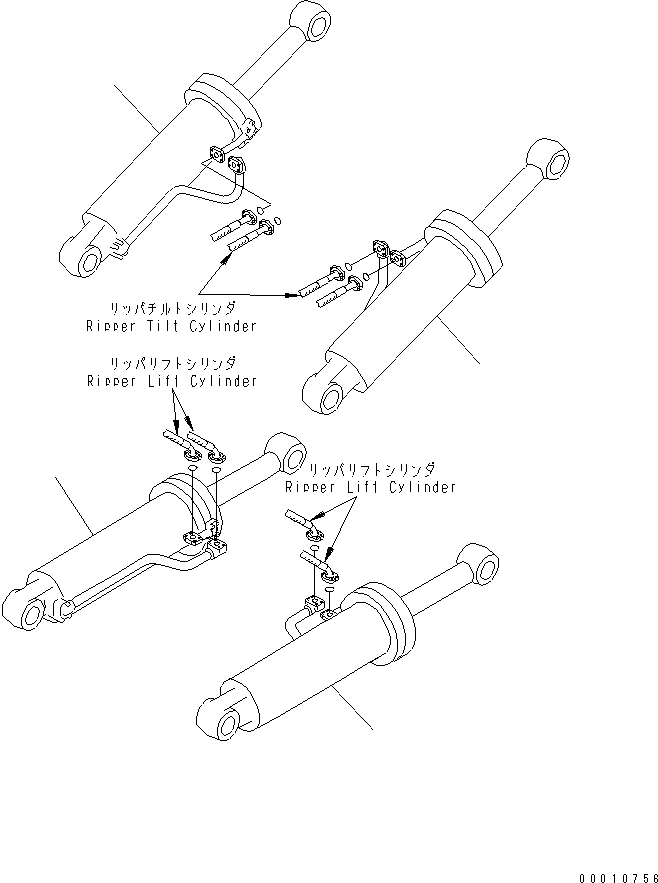 リッパチルトシリンダ
Ripper Tilt Cylinder

リッパリフトシリンダ
Ripper Lift Cylinder

リッパリフトシリンダ
Ripper Lift Cylinder

00010756