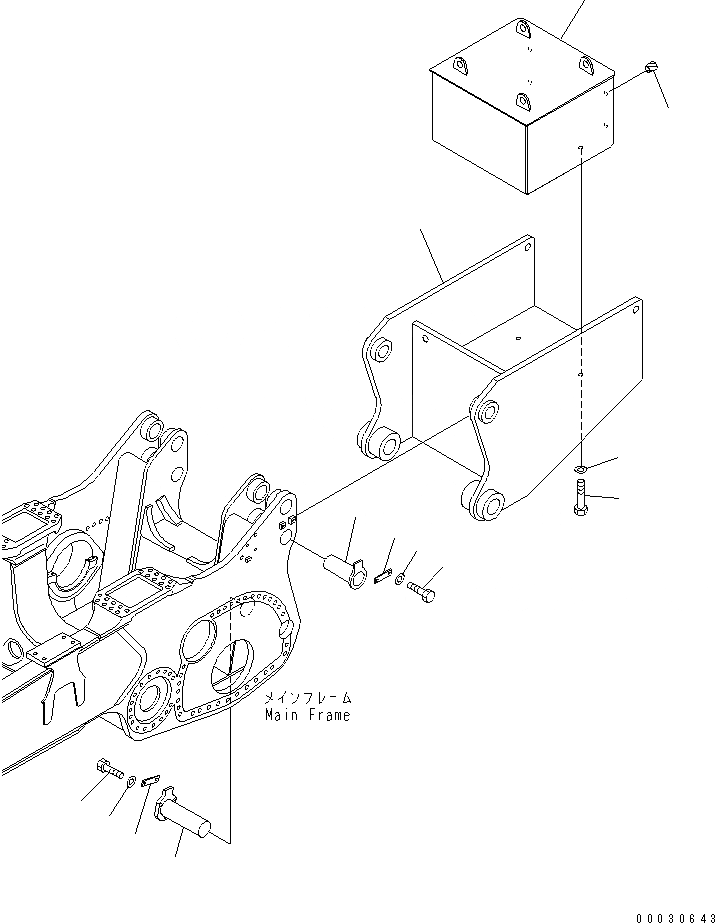 メインフレーム
Main Frame

00030643