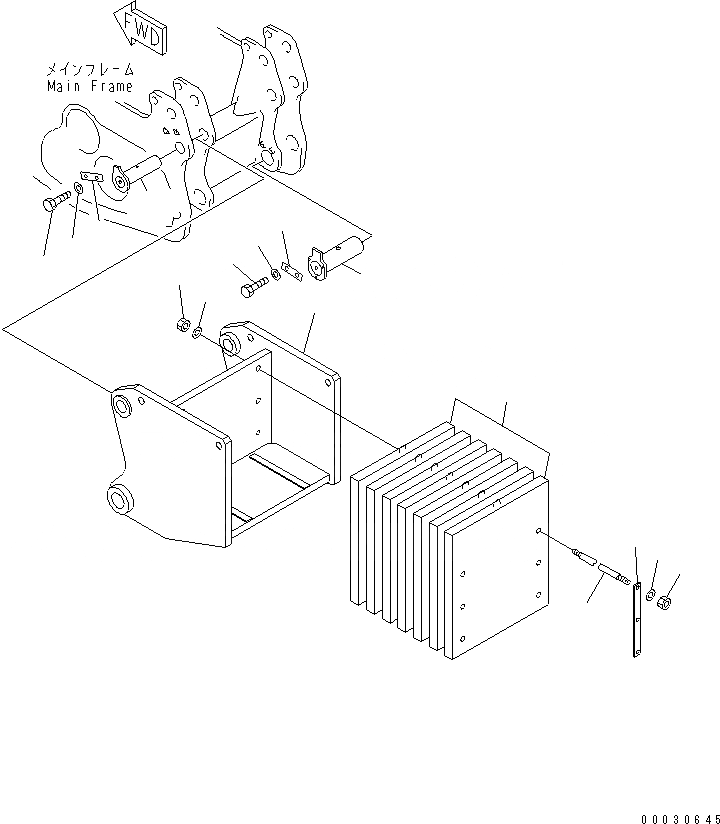 FWD

メインフレーム
Main Frame

00030645