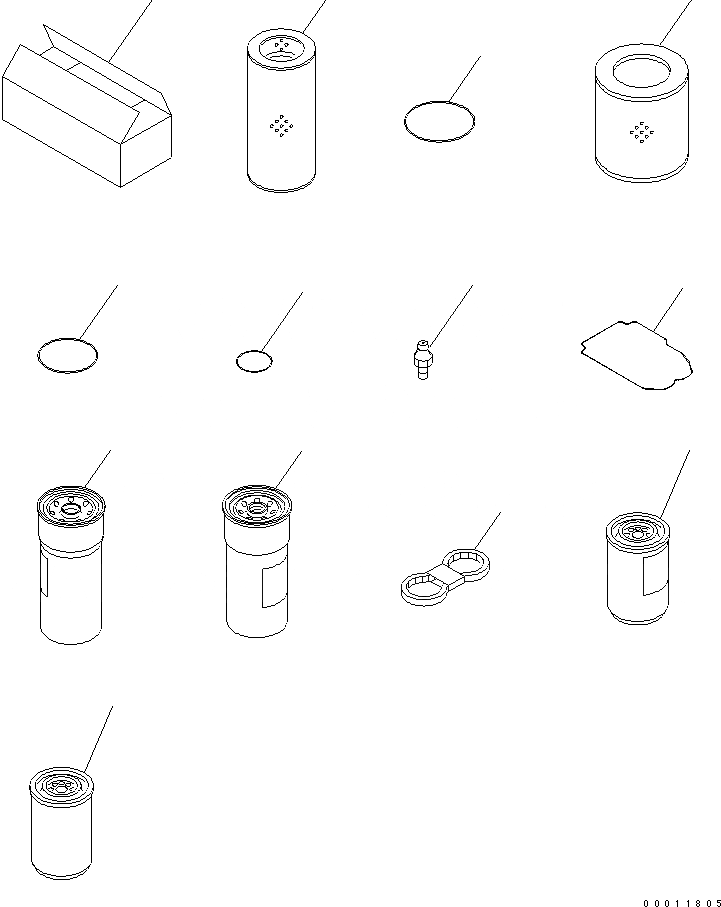 00011805