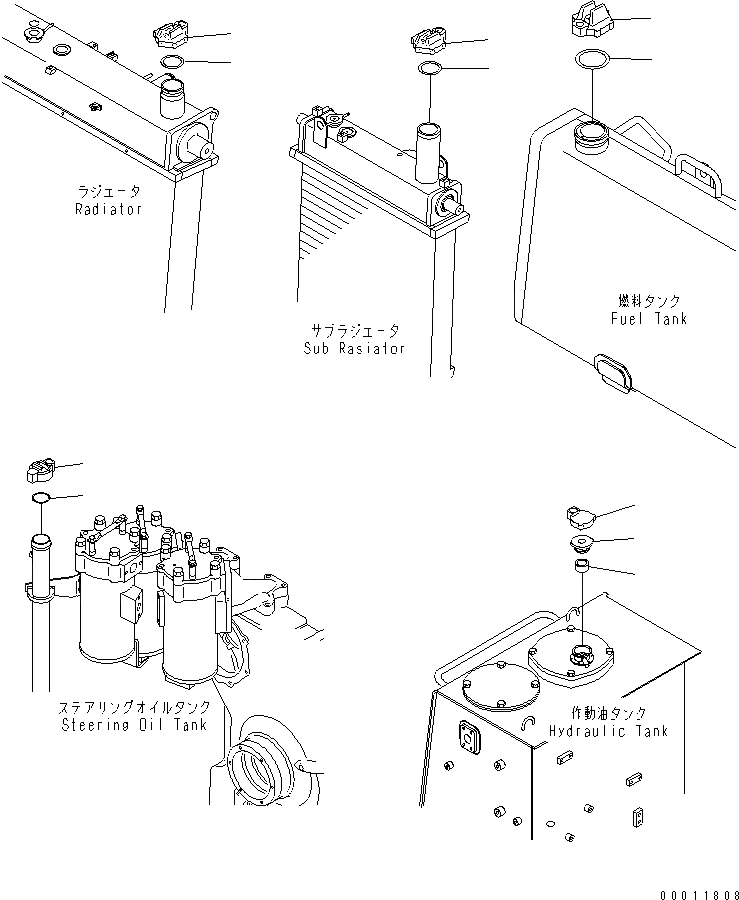 ラジエータ
Radiator

サブラジエータ
Sub Rasiator

燃料タンク
Fuel Tank

ステアリングオイルタンク
Steering Oil Tank

作動油タンク
Hydraulic Tank

00011808