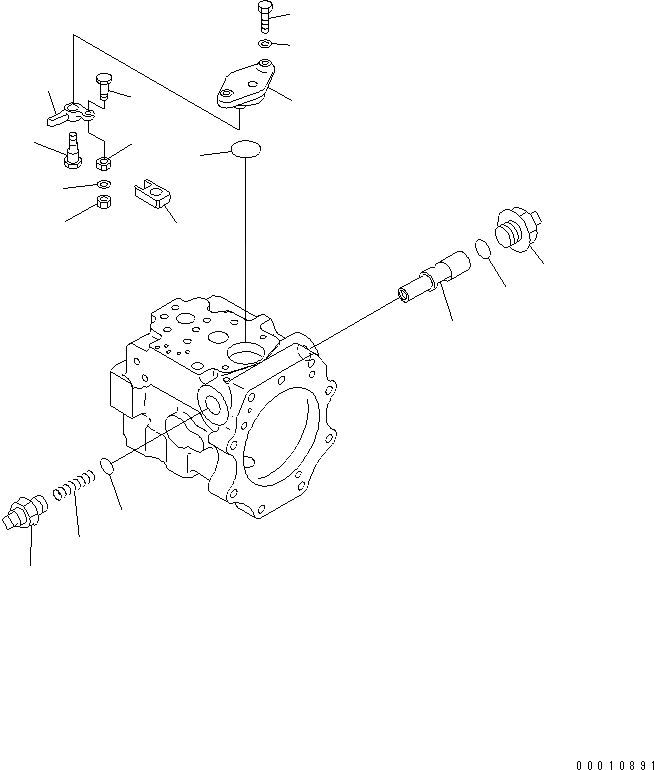 00010891