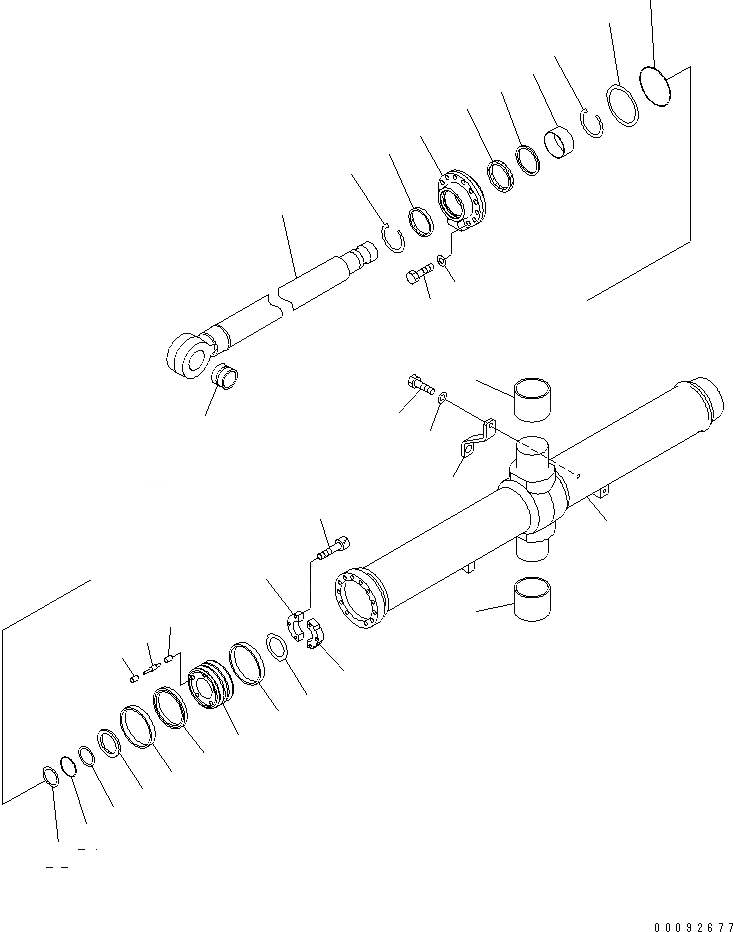 00092677