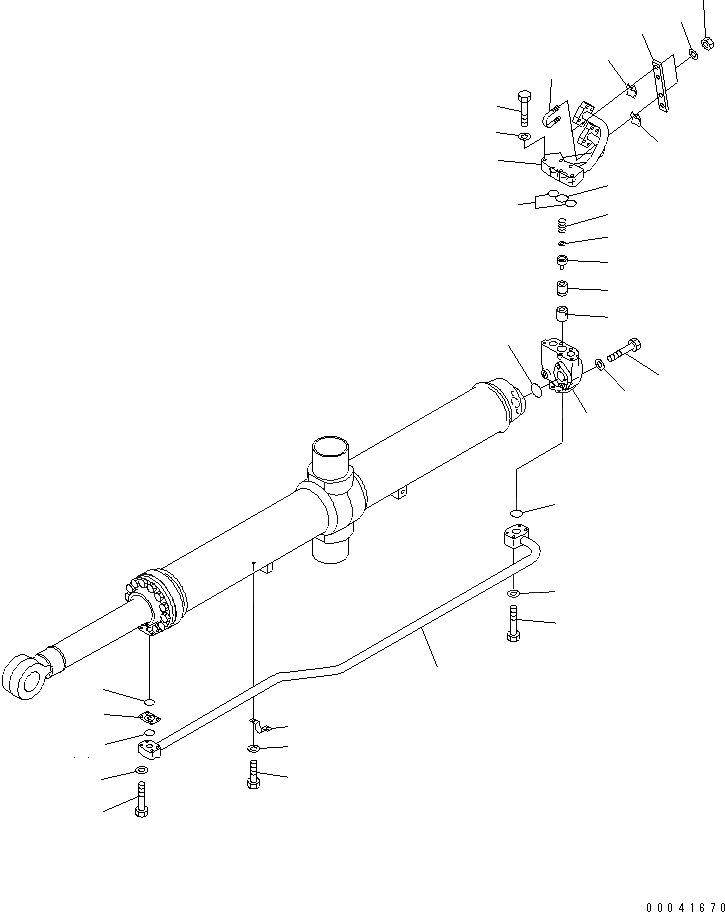 00041670