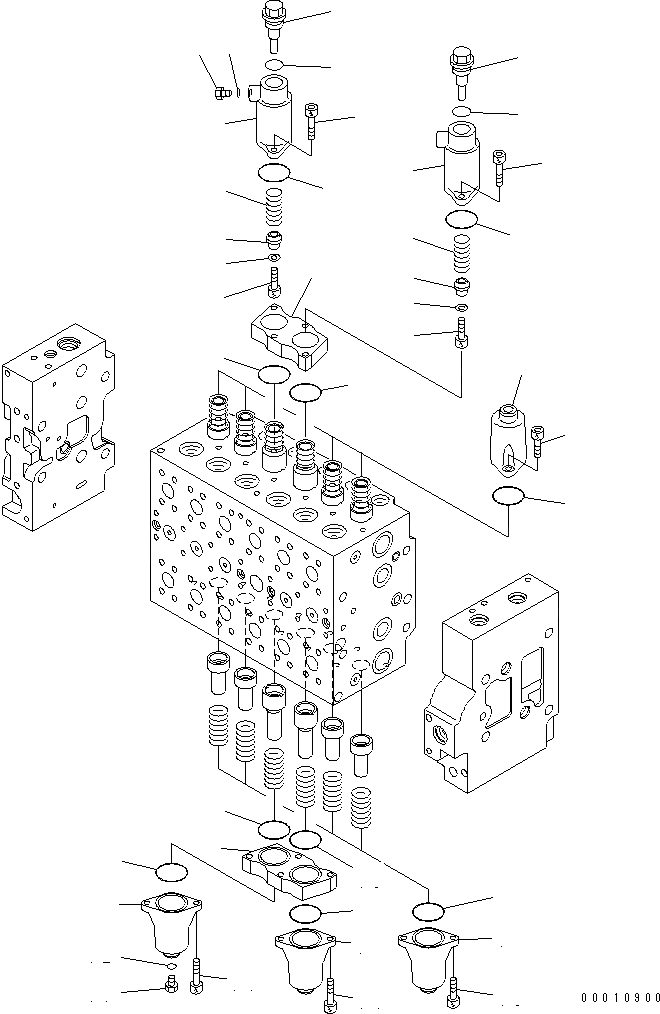 00010900