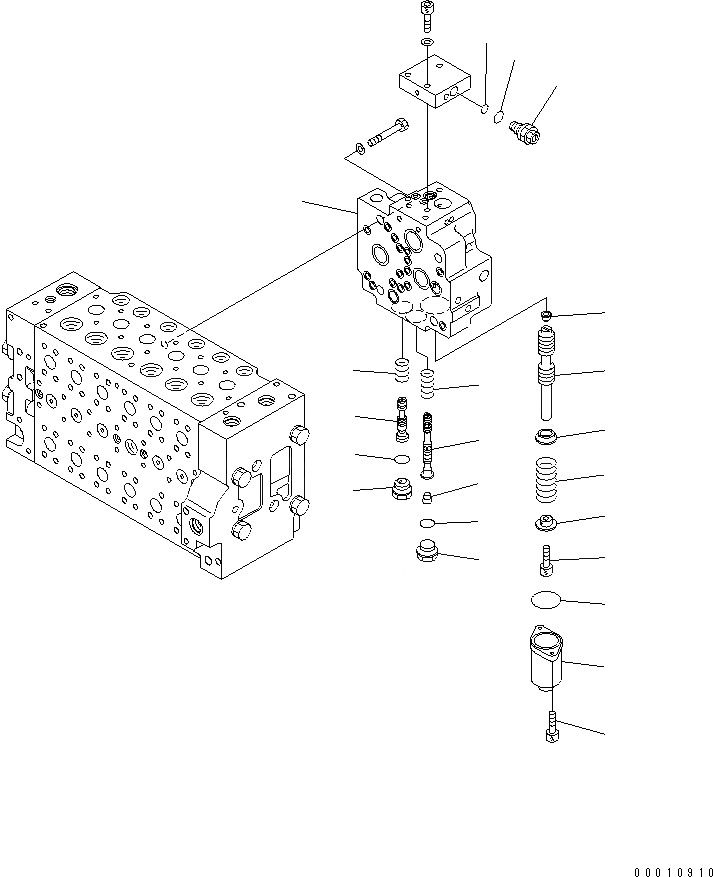 00010910