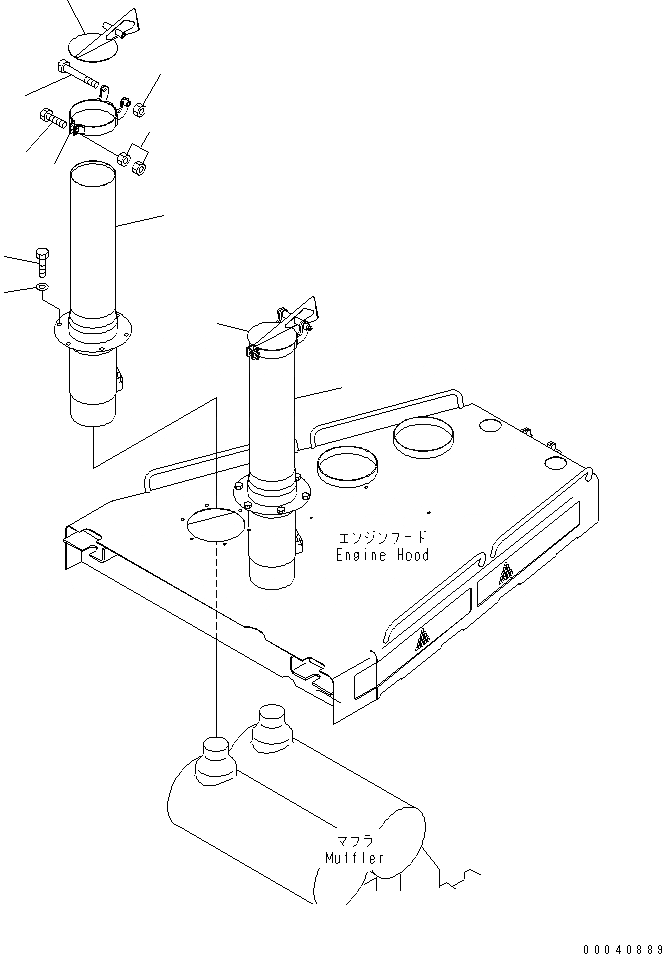 エンジンフード
Engine Hood

マフラ
Muffler

00040889