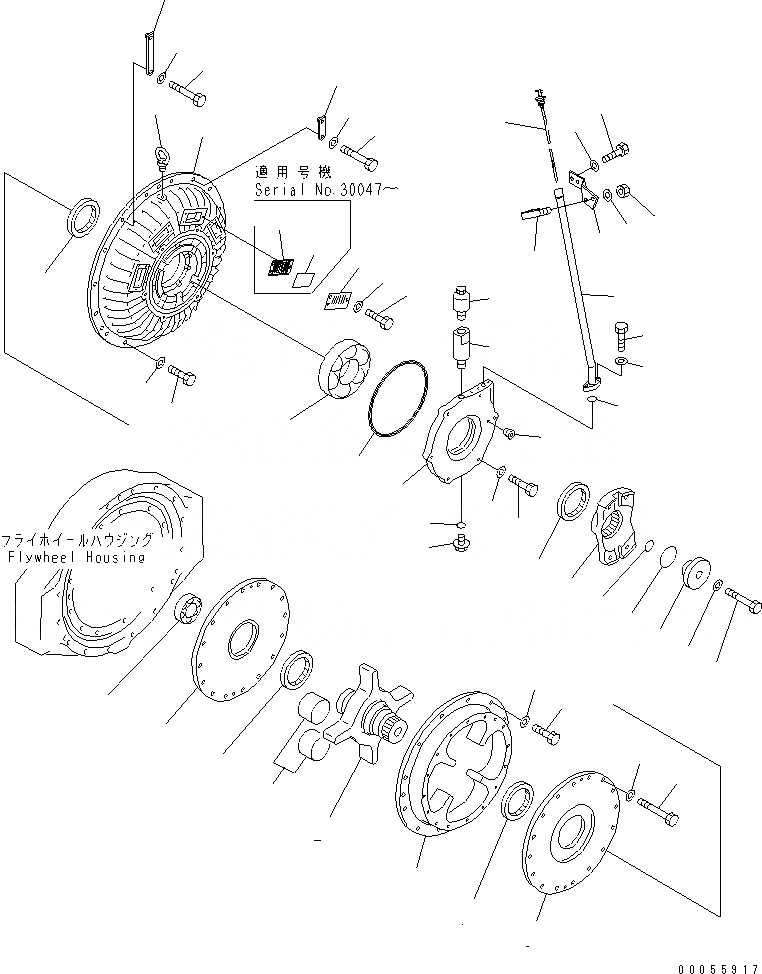 適用号機
Serial No.30047～

フライホイールハウジング
Flywheel Housing

00055917