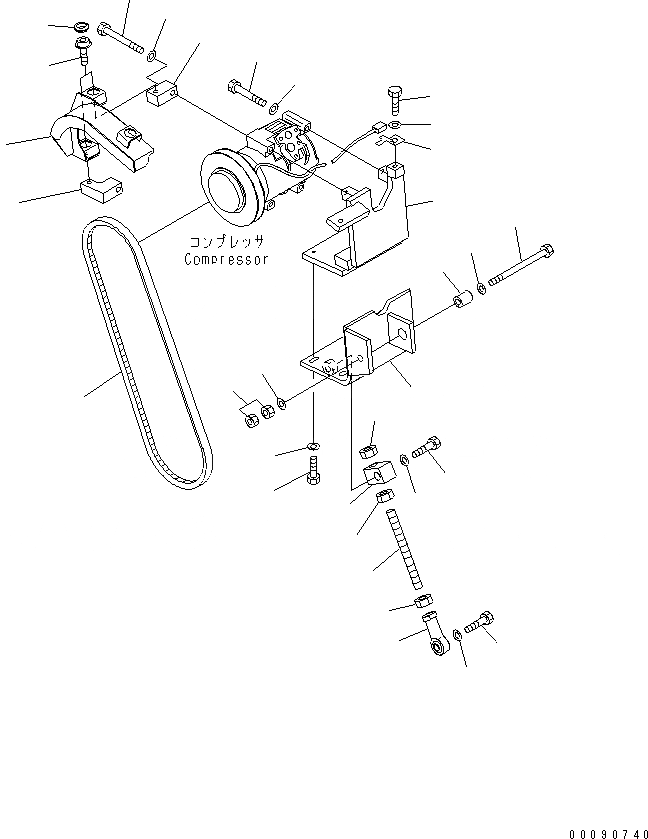 コンプレッサ
Compressor

00090740