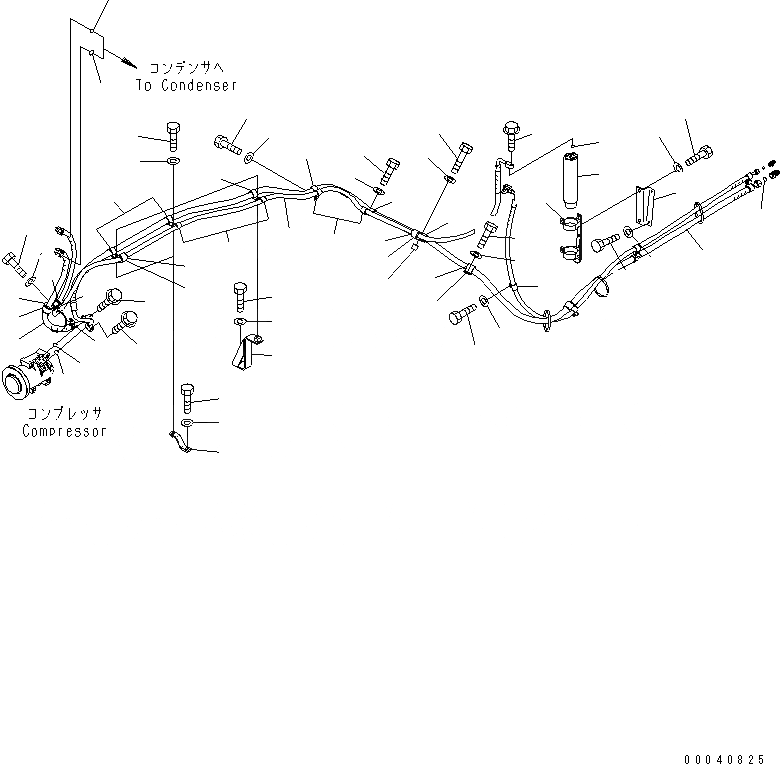 コンデンサへ
To Condenser

コンプレッサ
Compressor

00040825