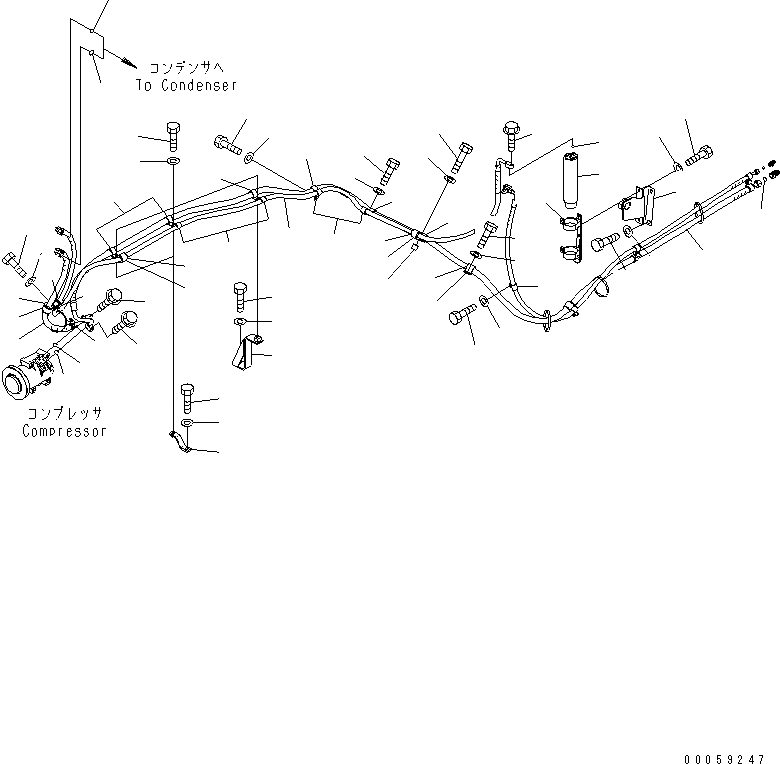 コンデンサへ
To Condenser

コンプレッサ
Compressor

00059247