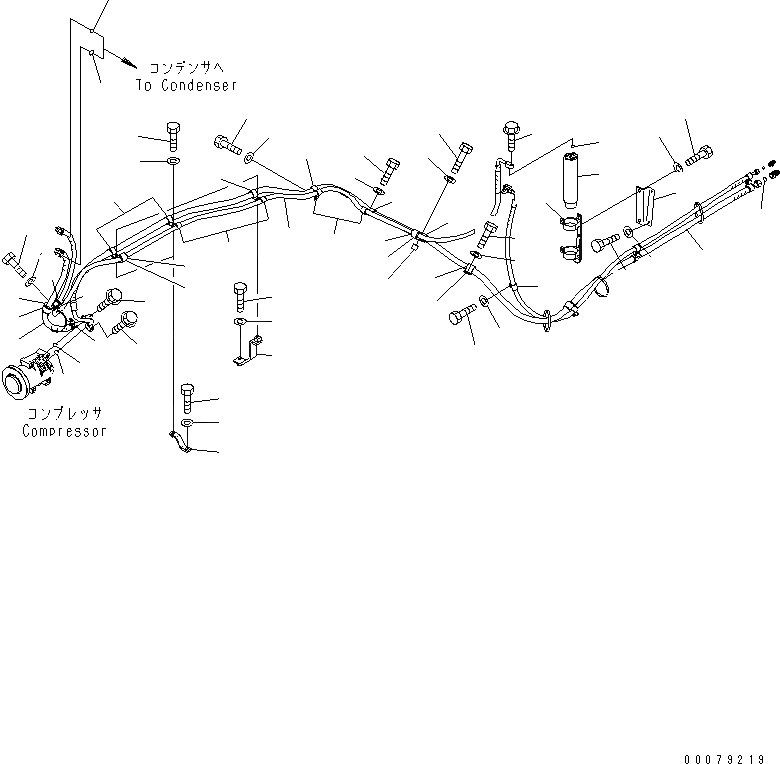 コンデンサへ
To Condenser

コンプレッサ
Compressor

00079219