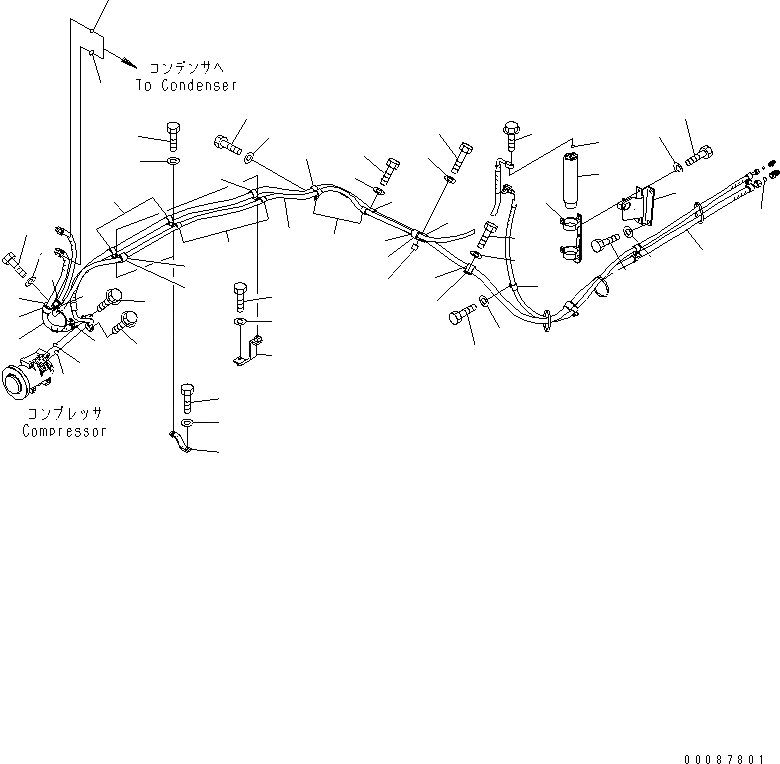 コンデンサへ
To Condenser

コンプレッサ
Compressor

00087801