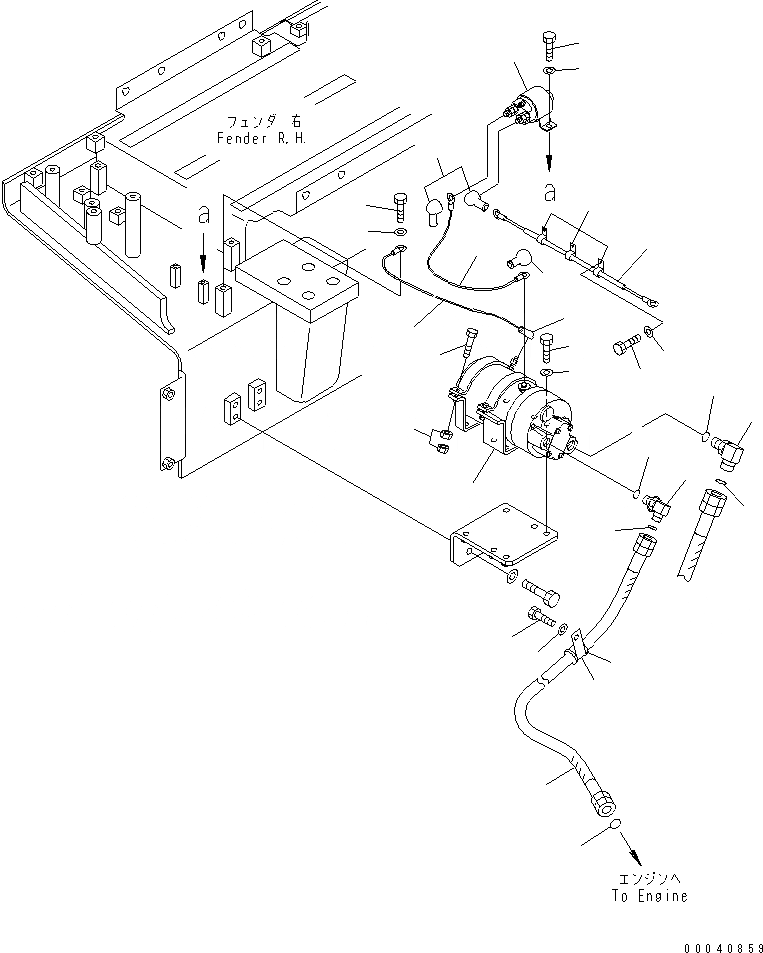 フェンダ 右
Fender R.H.

a

a

エンジンへ
To Engine

00040859