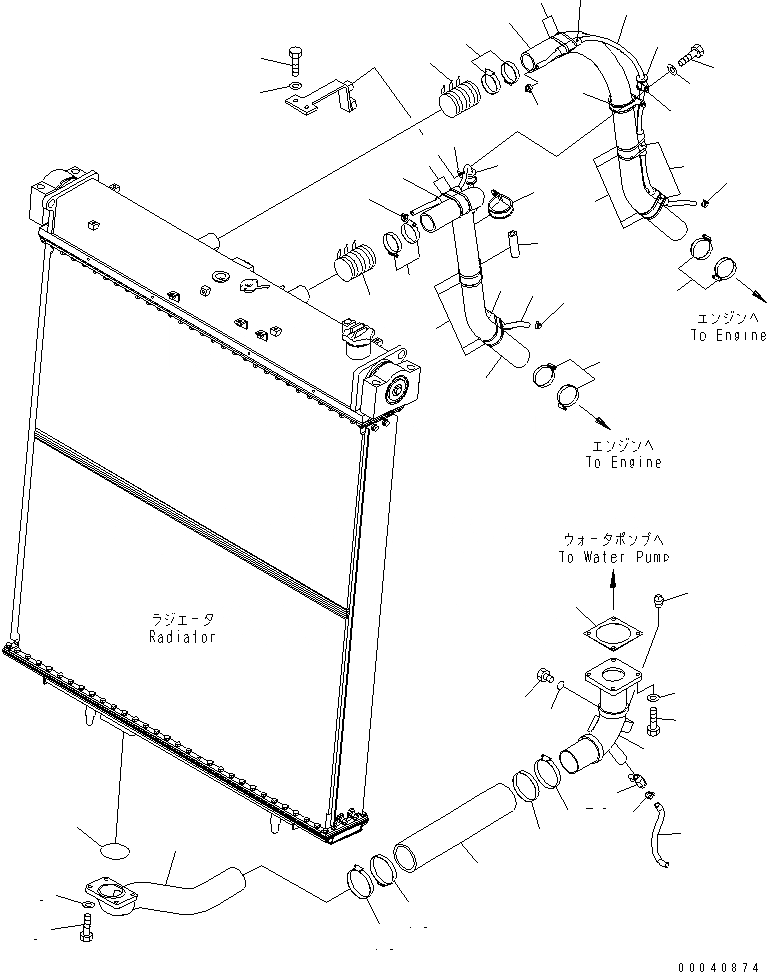 エンジンへ
To Engine

エンジンへ
To Engine

ウォータポンプへ
To Water Pump

ラジエータ
Radiator

00040874