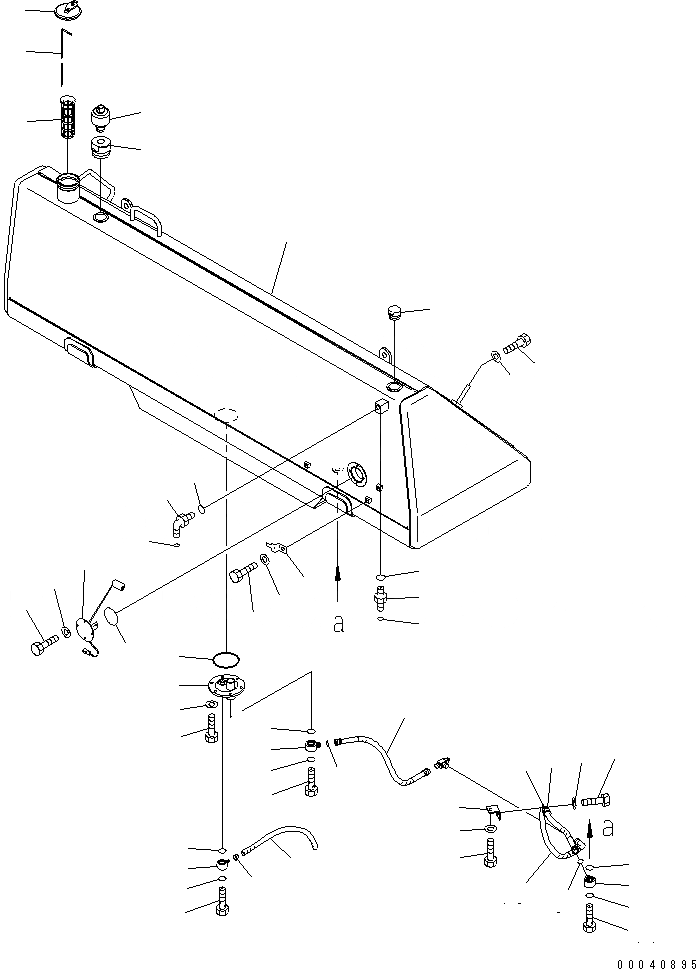 a

a

00040895