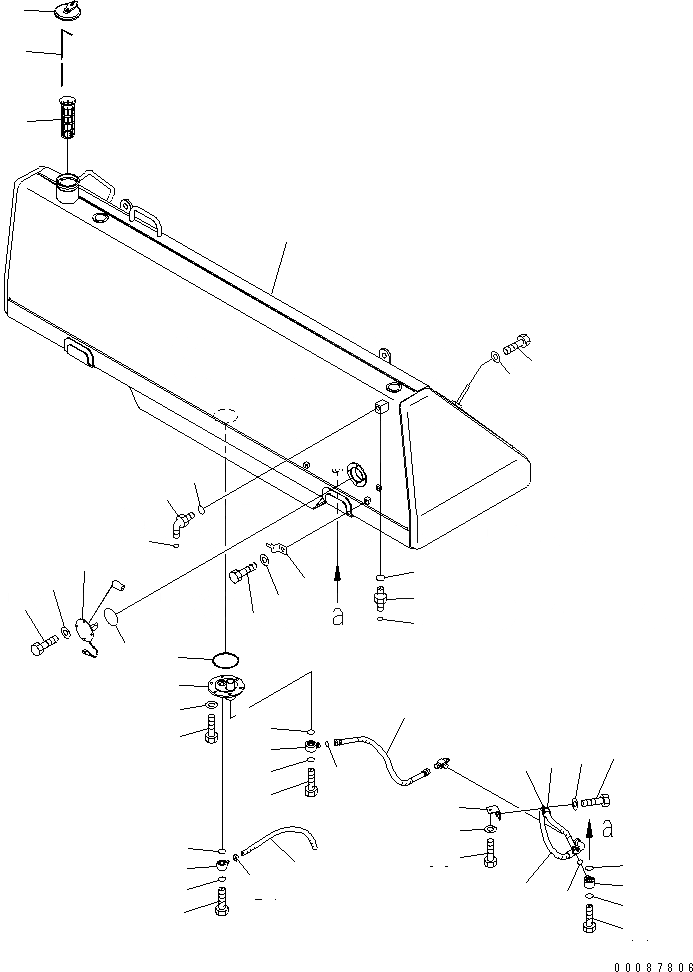 a

a

00087806