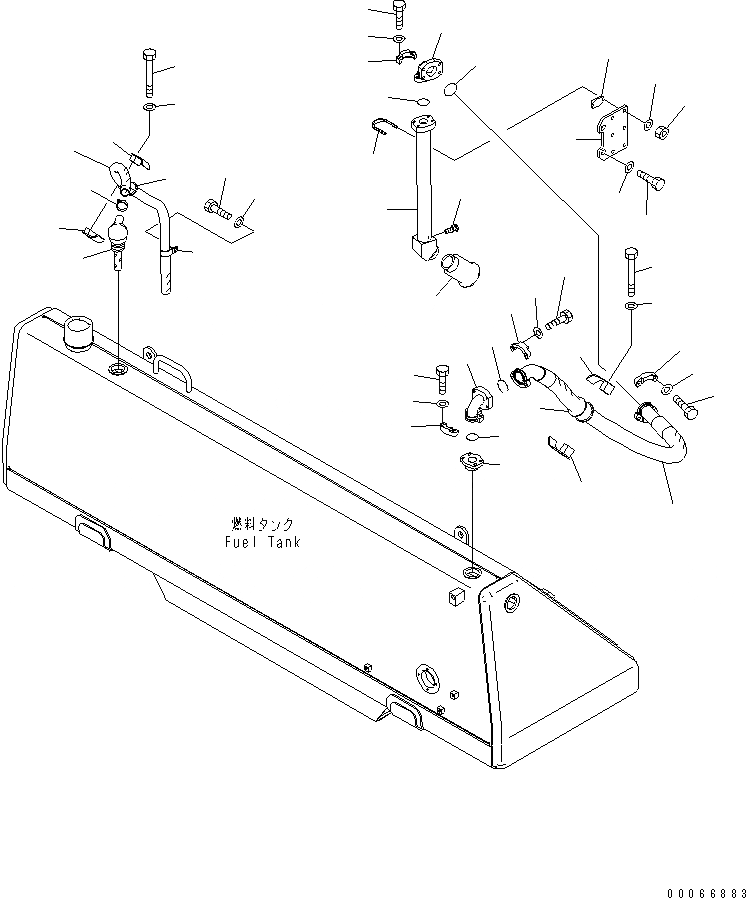 燃料タンク
Fuel Tank

00066883