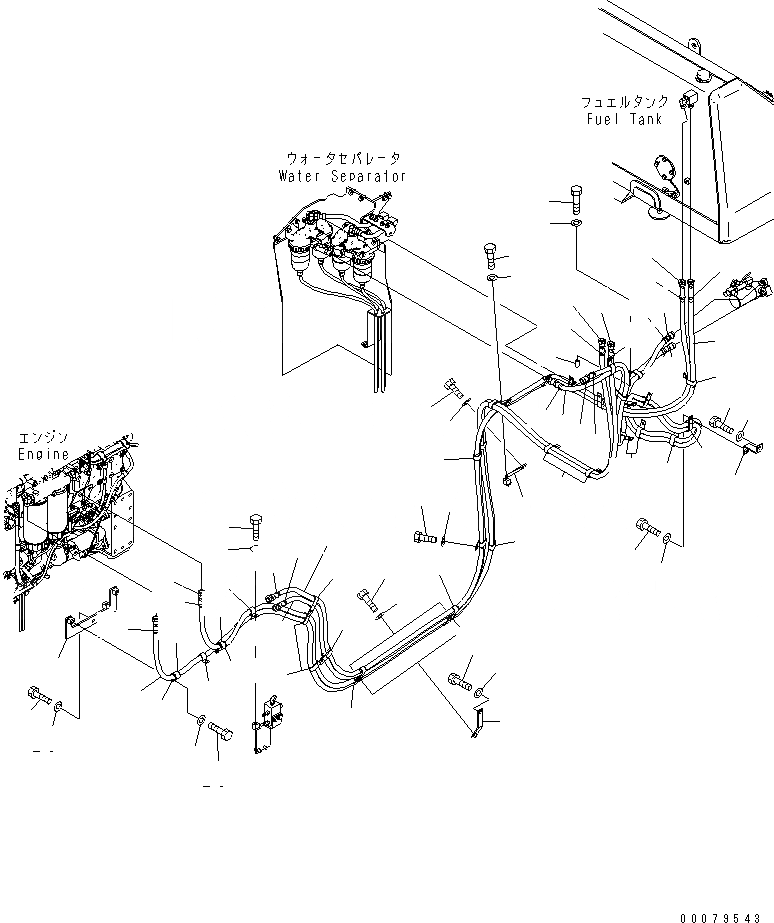 フュエルタンク
Fuel Tank

ウォータセパレータ
Water Separator

エンジン
Engine

00079543