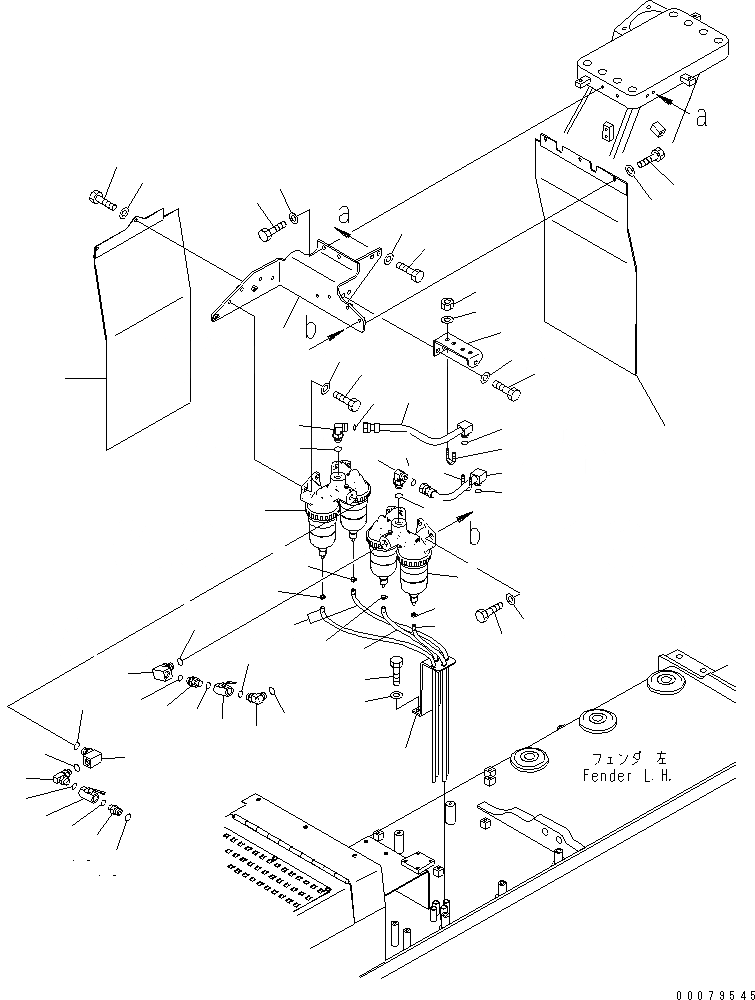 a
a
b
b
フェンダ 左
Fender L.H.
00079545