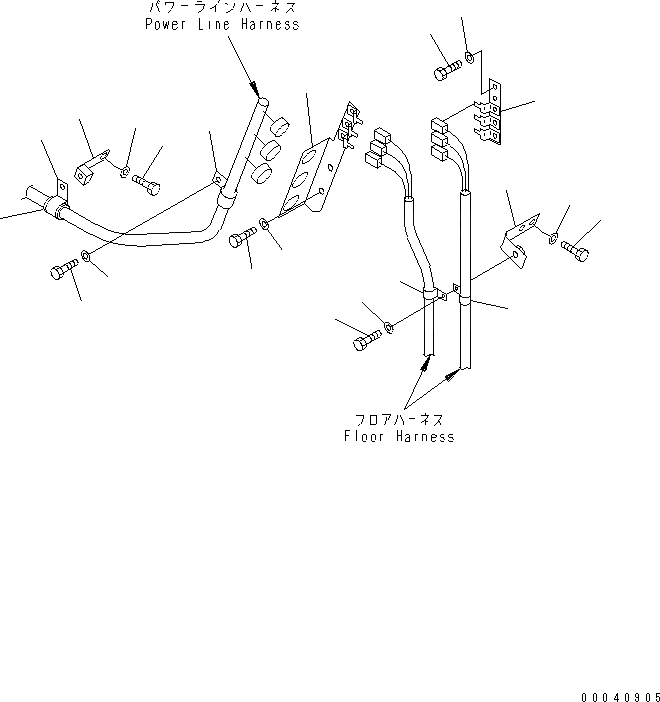 パワーラインハーネス
Power Line Harness

フロアハーネス
Floor Harness

00040905