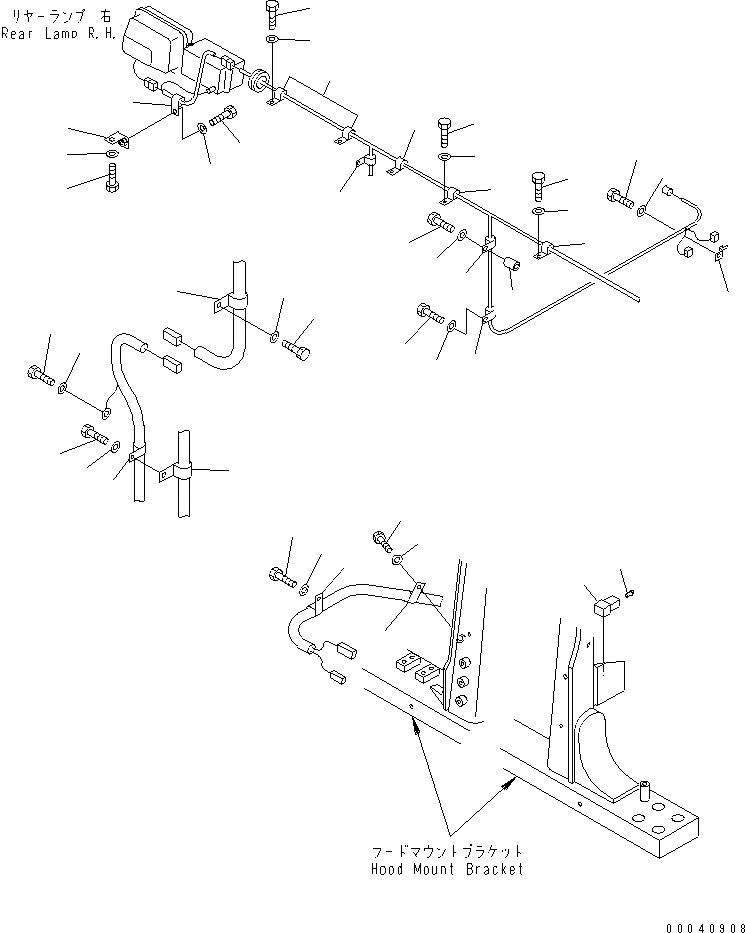 リヤーランプ 右
Rear Lamp R.H.

フードマウントブラケット
Hood Mount Bracket

00040908