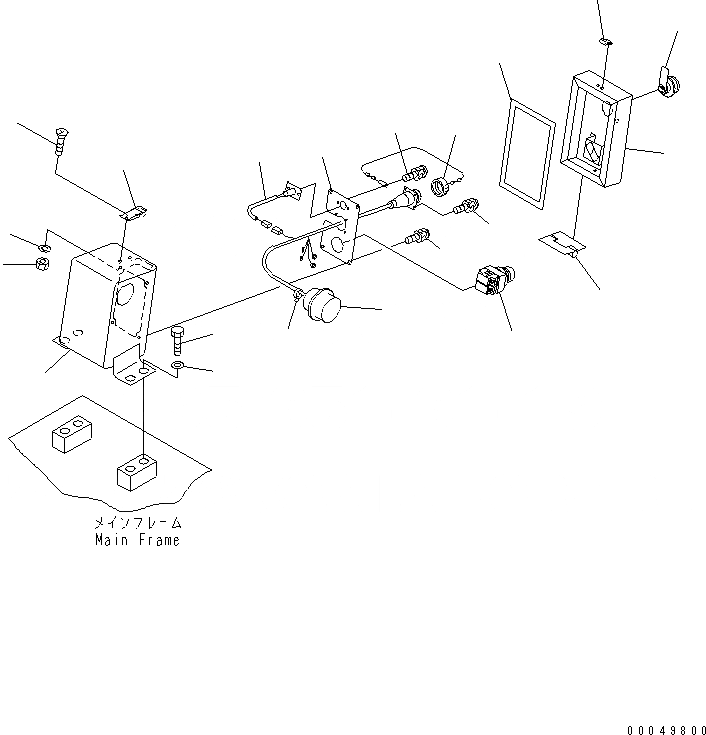 メインフレーム
Main Frame

00049800