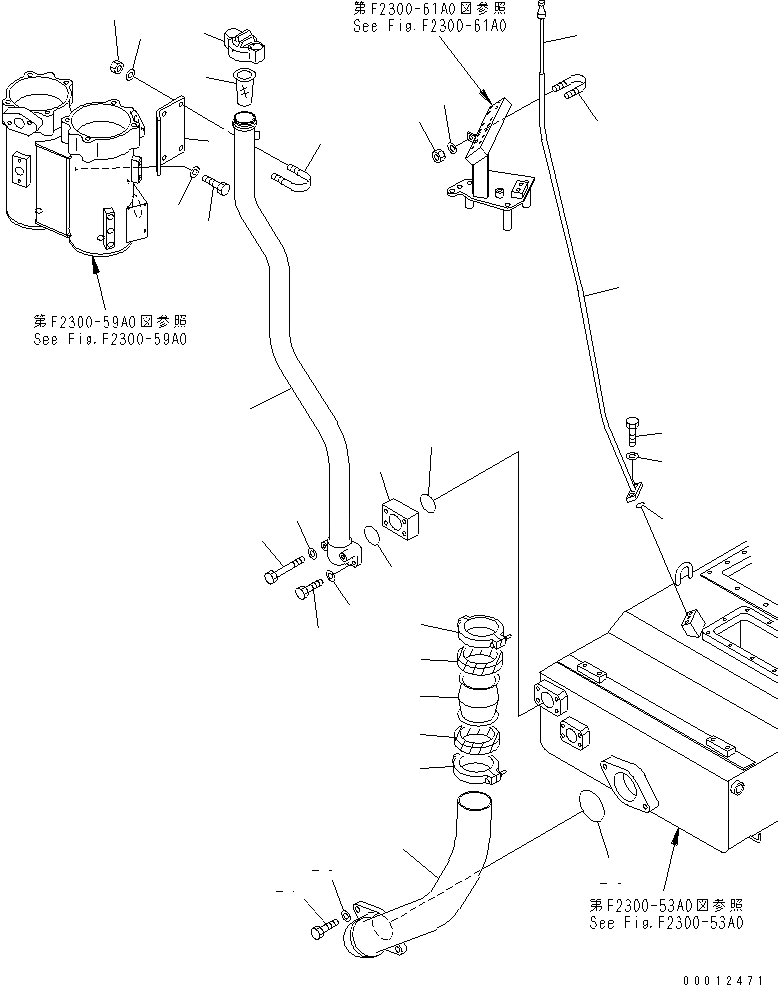 第F2300-61A0図参照
See Fig.F2300-61A0

第F2300-59A0図参照
See Fig.F2300-59A0

第F2300-53A0図参照
See Fig.F2300-53A0

00012471