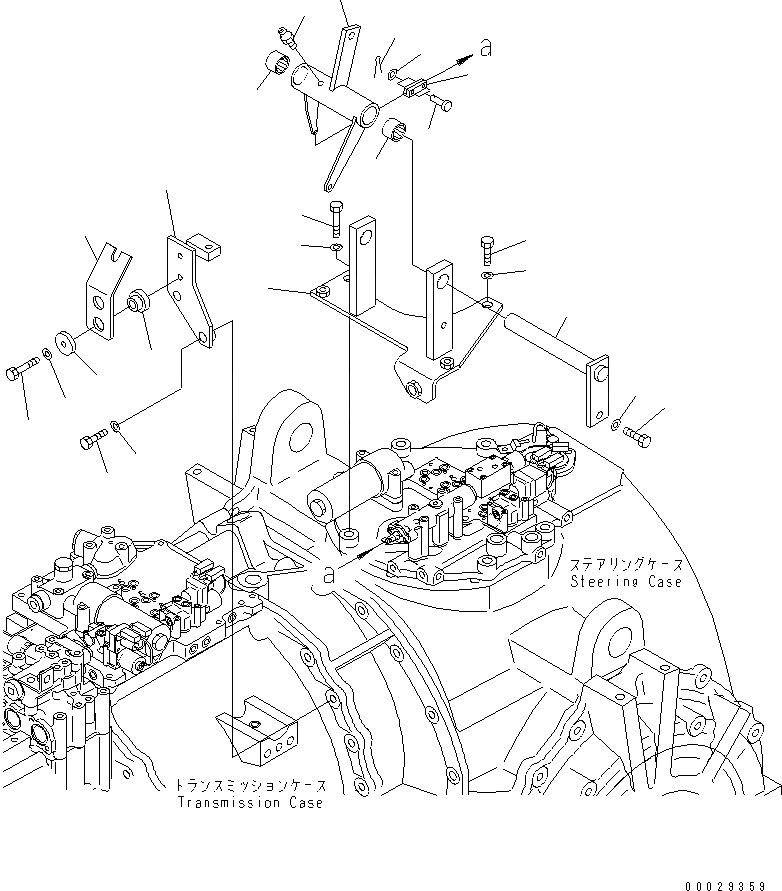 a

a

ステアリングケース
Steering Case

トランスミッションケース
Transmission Case

00029359