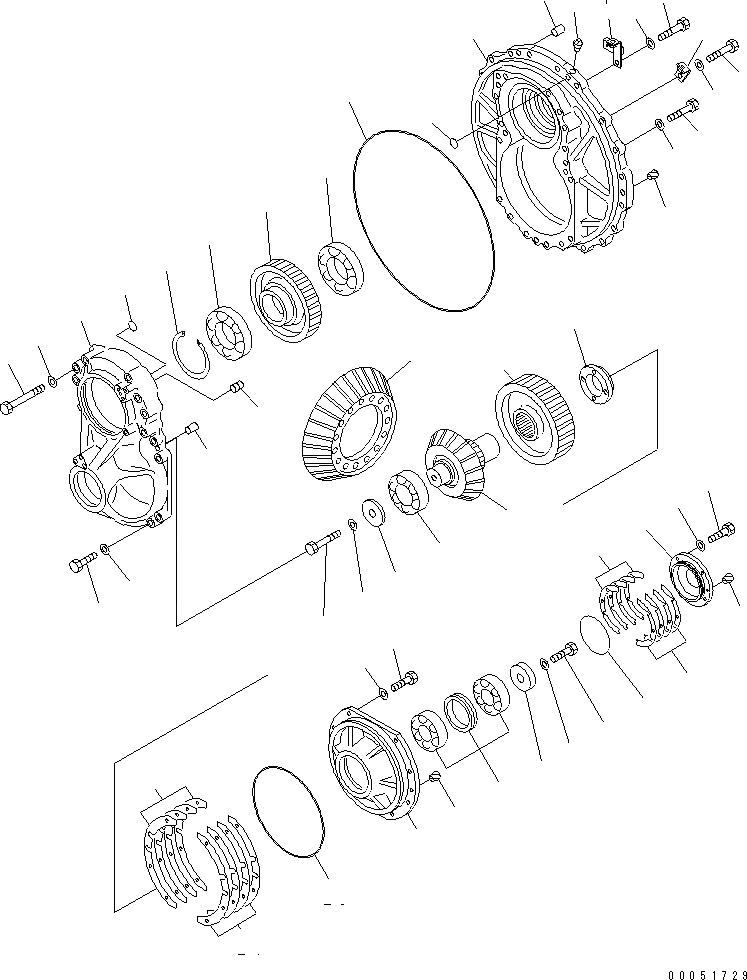 00051729