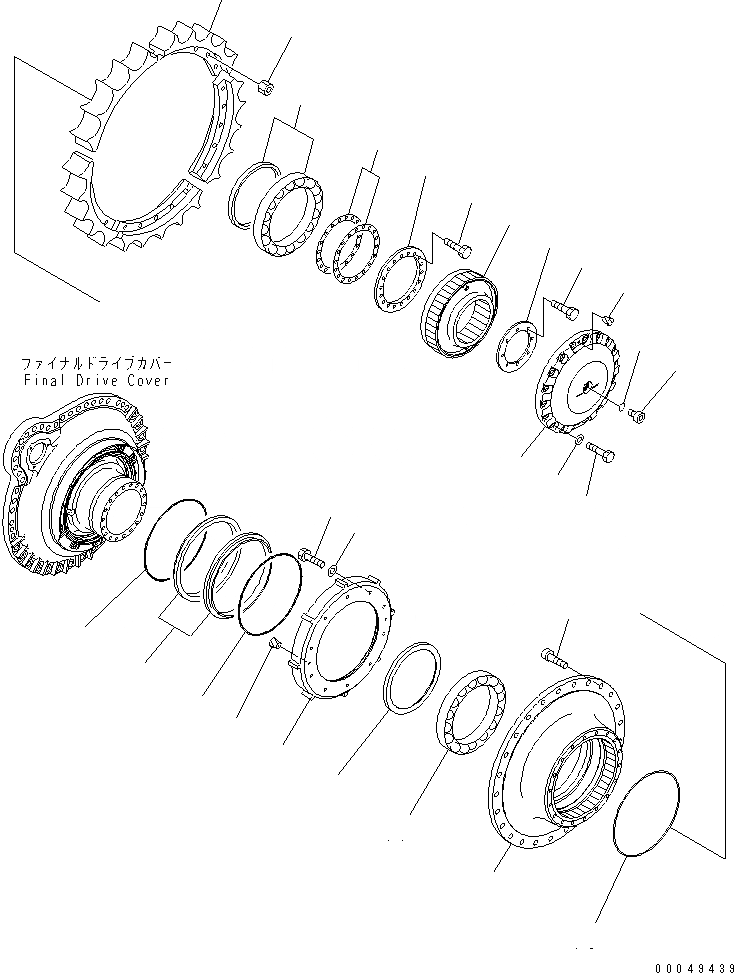 ファイナルドライブカバー
Final Drive Cover

00049439