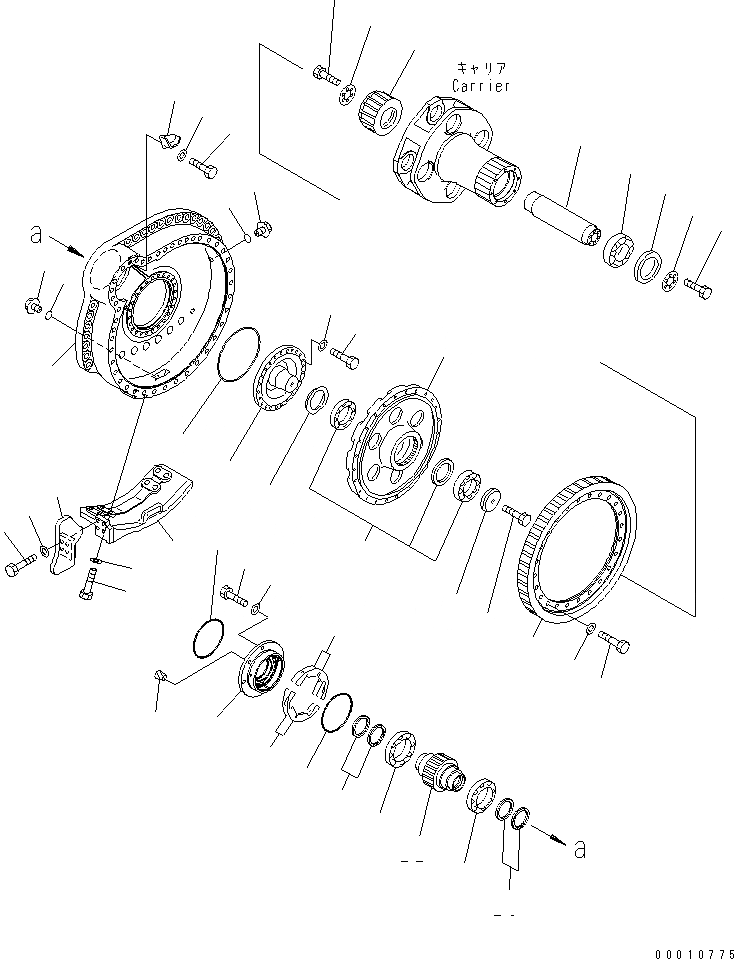 キャリア
Carrier

a

a

00010775