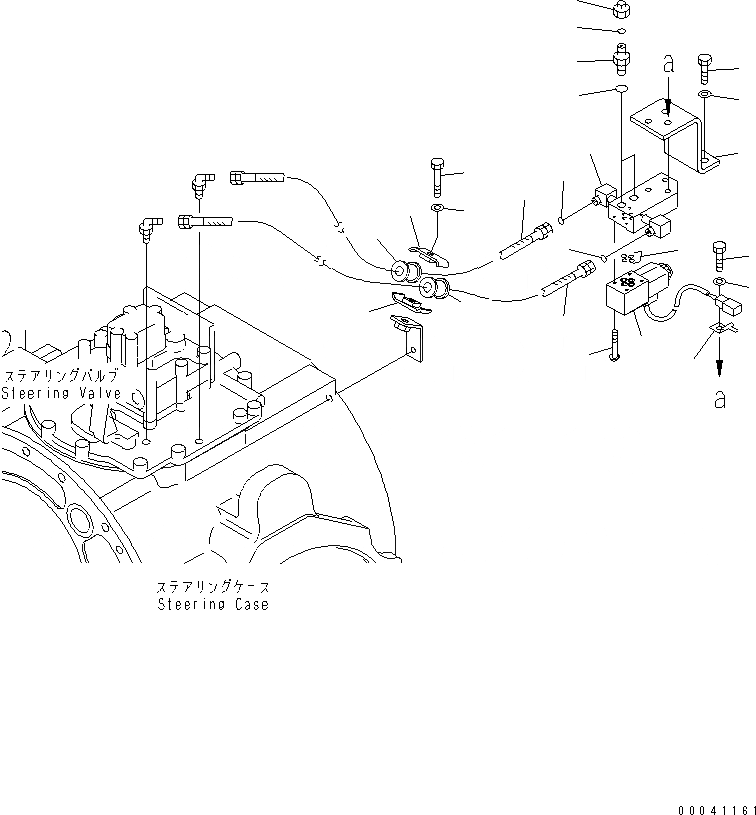 a

ステアリングバルブ
Steering Valve

a

ステアリングケース
Steering Case

00041161