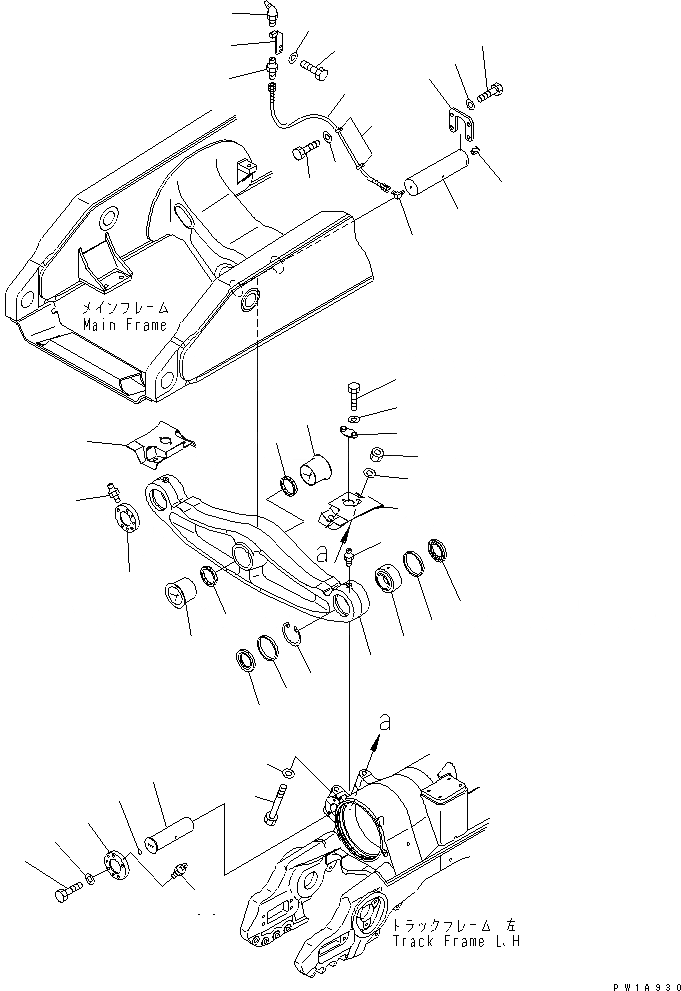 メインフレーム
Main Frame

a

a

トラックフレーム 左
Track Frame L.H

PW1A930