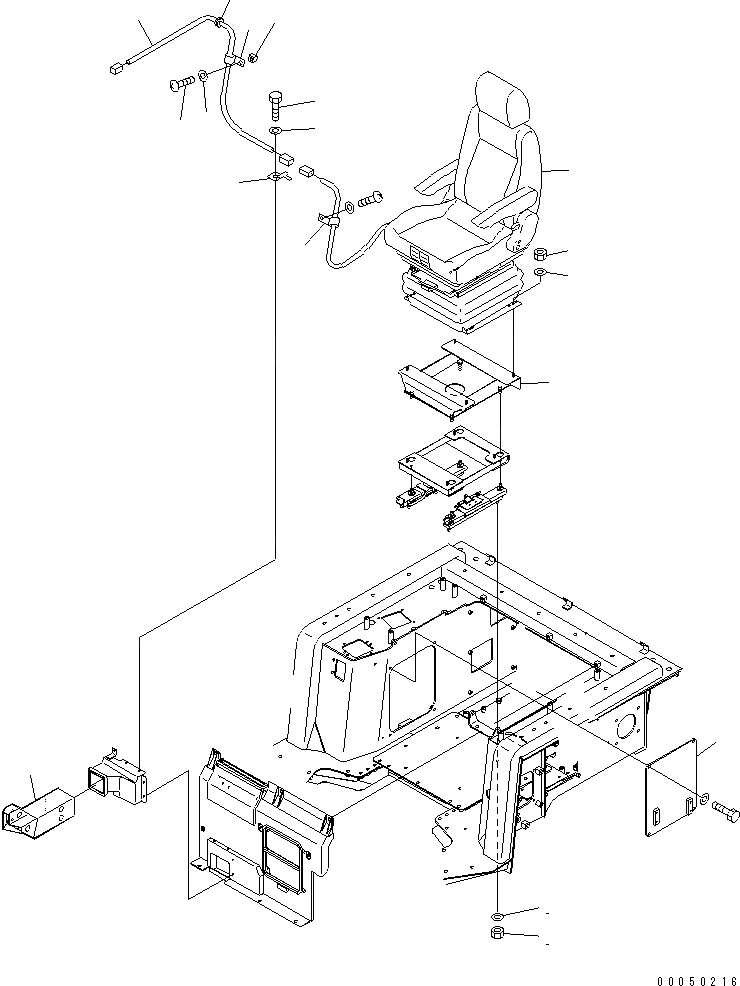 00050216