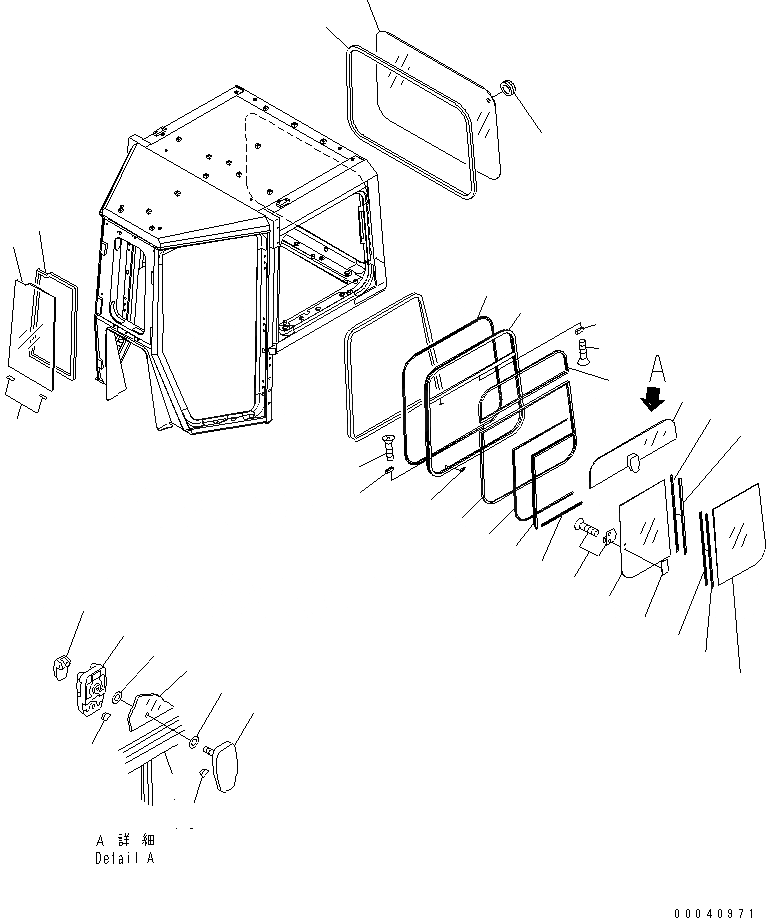 A

A 詳細
Detail A

00040971