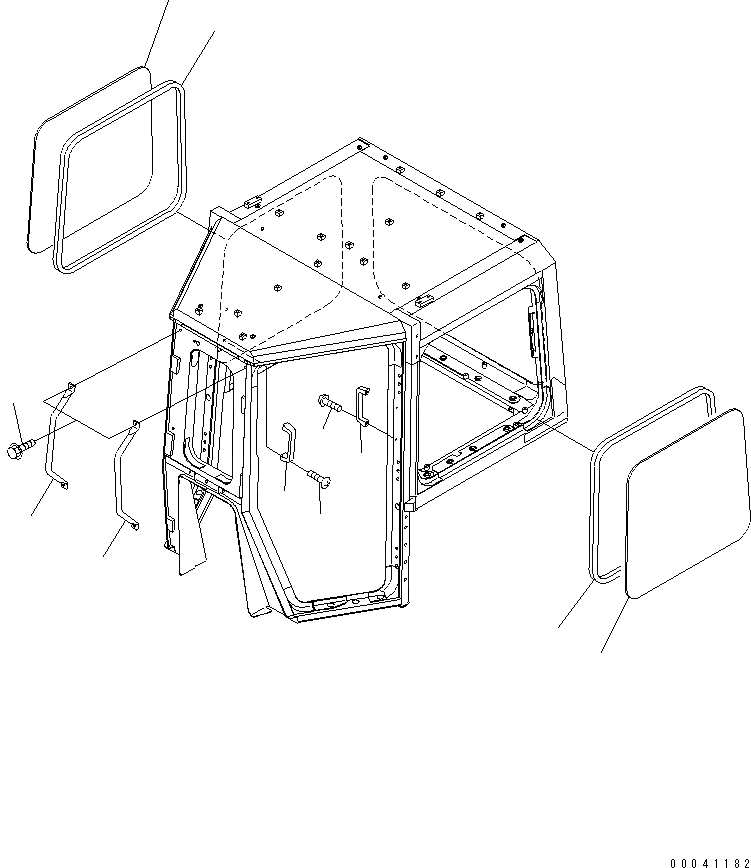 00041182