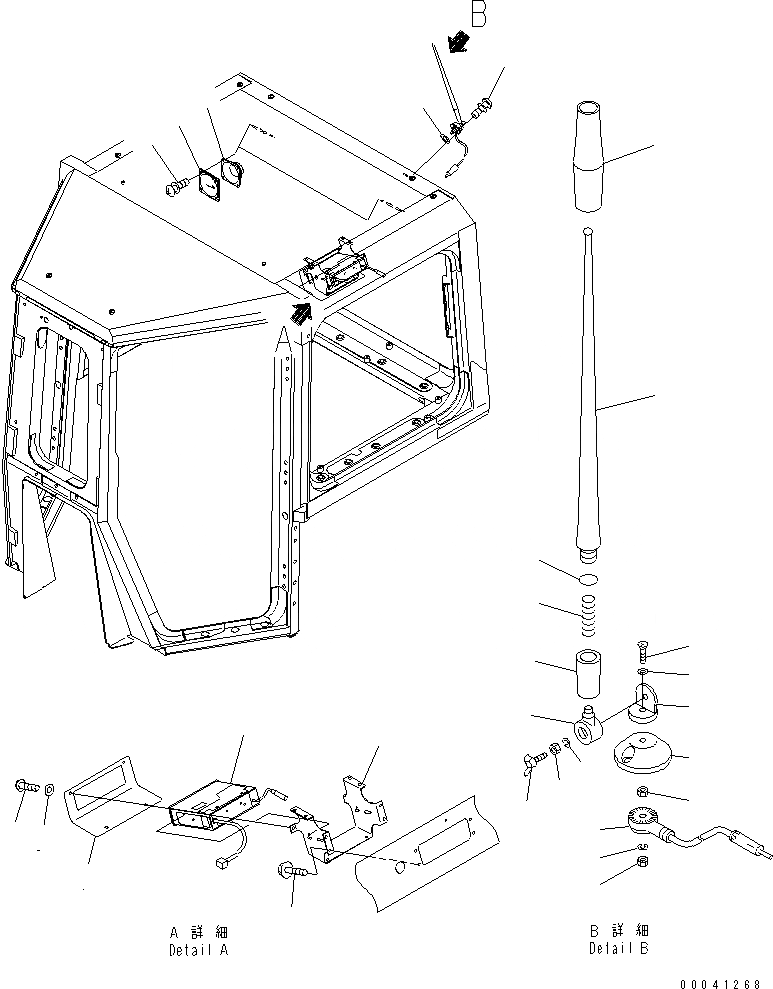 B

A 詳 細
Detail A

B 詳 細
Detail B

00041268